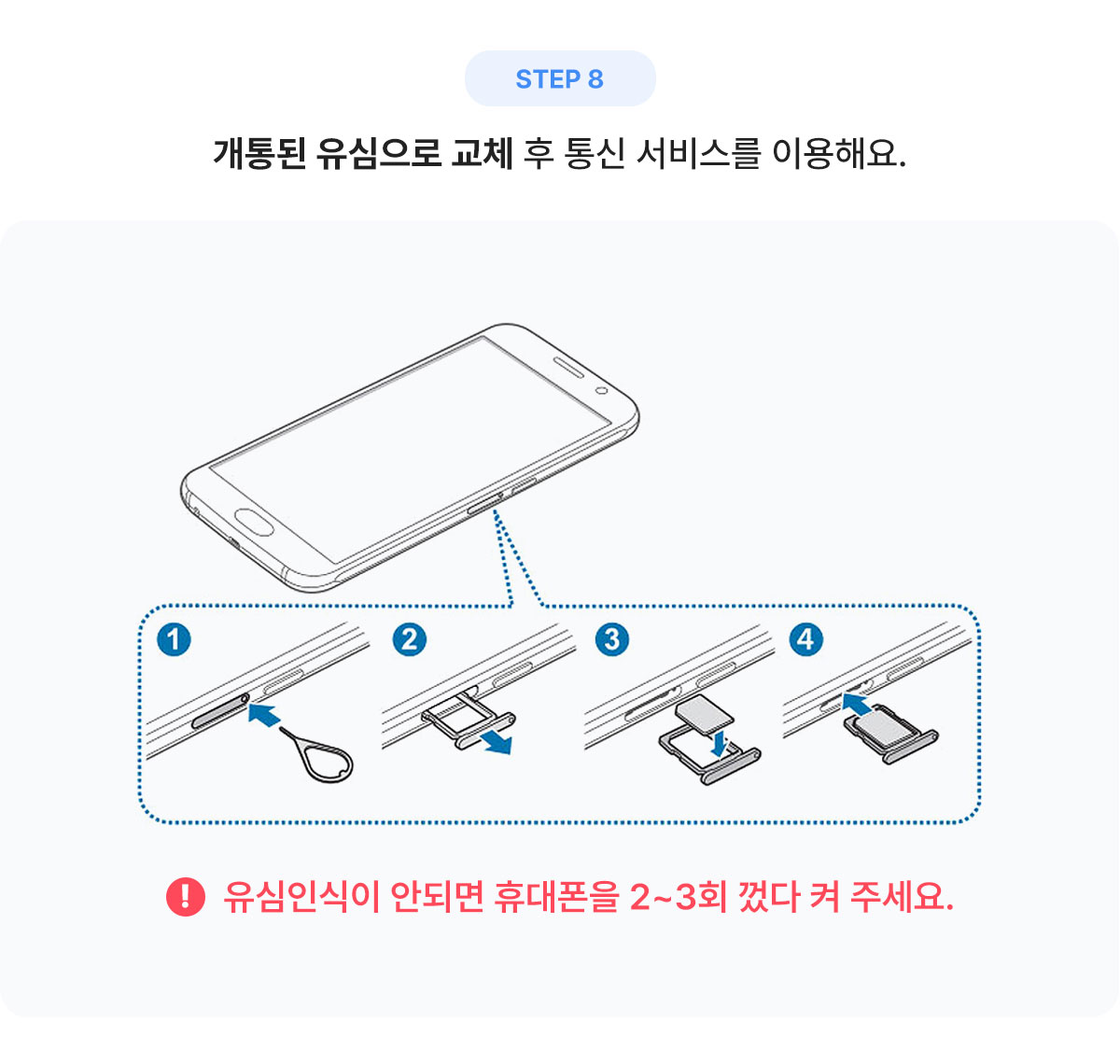 STEP 8

개통된 유심으로 교체 후 통신 서비스를 이용해요.

1

2

3

4

! 유심인식이 안되면 휴대폰을 2~3회 껐다 켜 주세요.